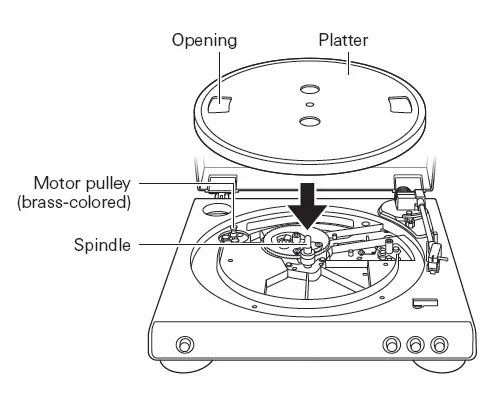 Opening
Platter
Motor pulley
(brass-colored)
Spindle