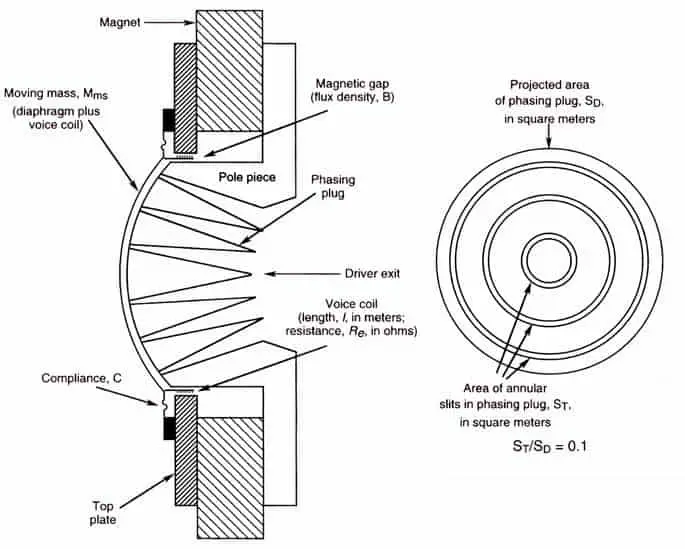 Magnet

Moving mass, $M_{ms}$ (diaphragm plus voice coil)

Magnetic gap (flux density, B)

Pole piece

Phasing plug

Driver exit

Voice coil (length, $l$, in meters; resistance, $R_e$, in ohms)

Compliance, C

Top plate

Projected area of phasing plug, $S_D$, in square meters

Area of annular slits in phasing plug, $S_T$, in square meters

$S_T/S_D = 0.1$