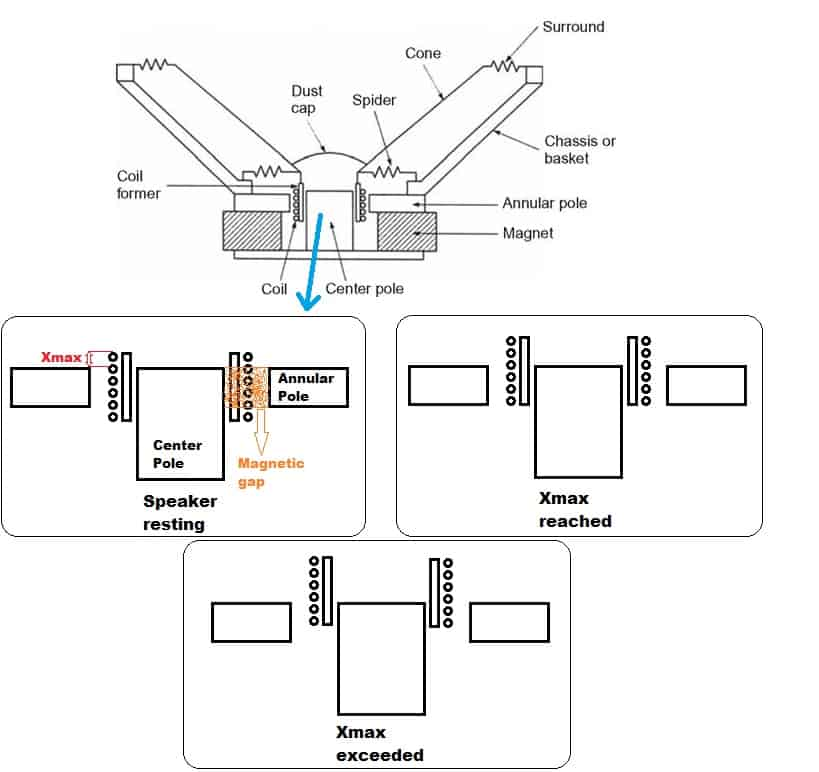 Surround
Cone
Dust cap
Spider
Chassis or basket
Coil former
Annular pole
Magnet
Coil
Center pole

Xmax
Annular Pole
Center Pole
Magnetic gap
Speaker resting

Xmax reached

Xmax exceeded